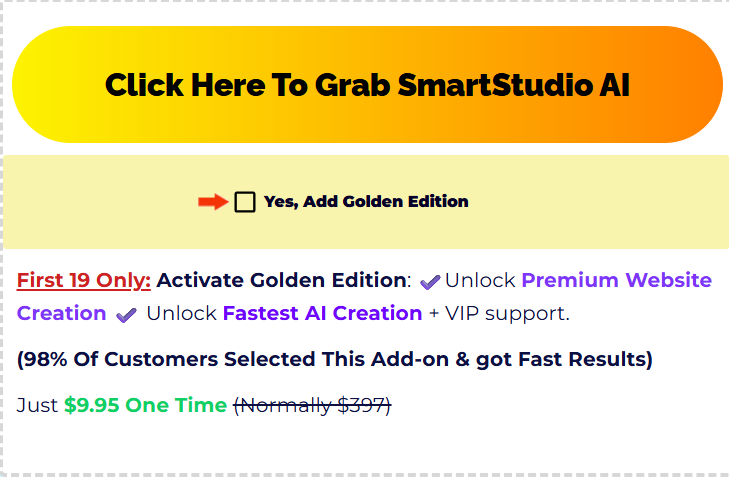 Click Here To Grab SmartStudio AI

Yes, Add Golden Edition

First 19 Only: Activate Golden Edition: Unlock Premium Website Creation Unlock Fastest AI Creation + VIP support.

(98% Of Customers Selected This Add-on & got Fast Results)

Just $9.95 One Time (Normally $397)